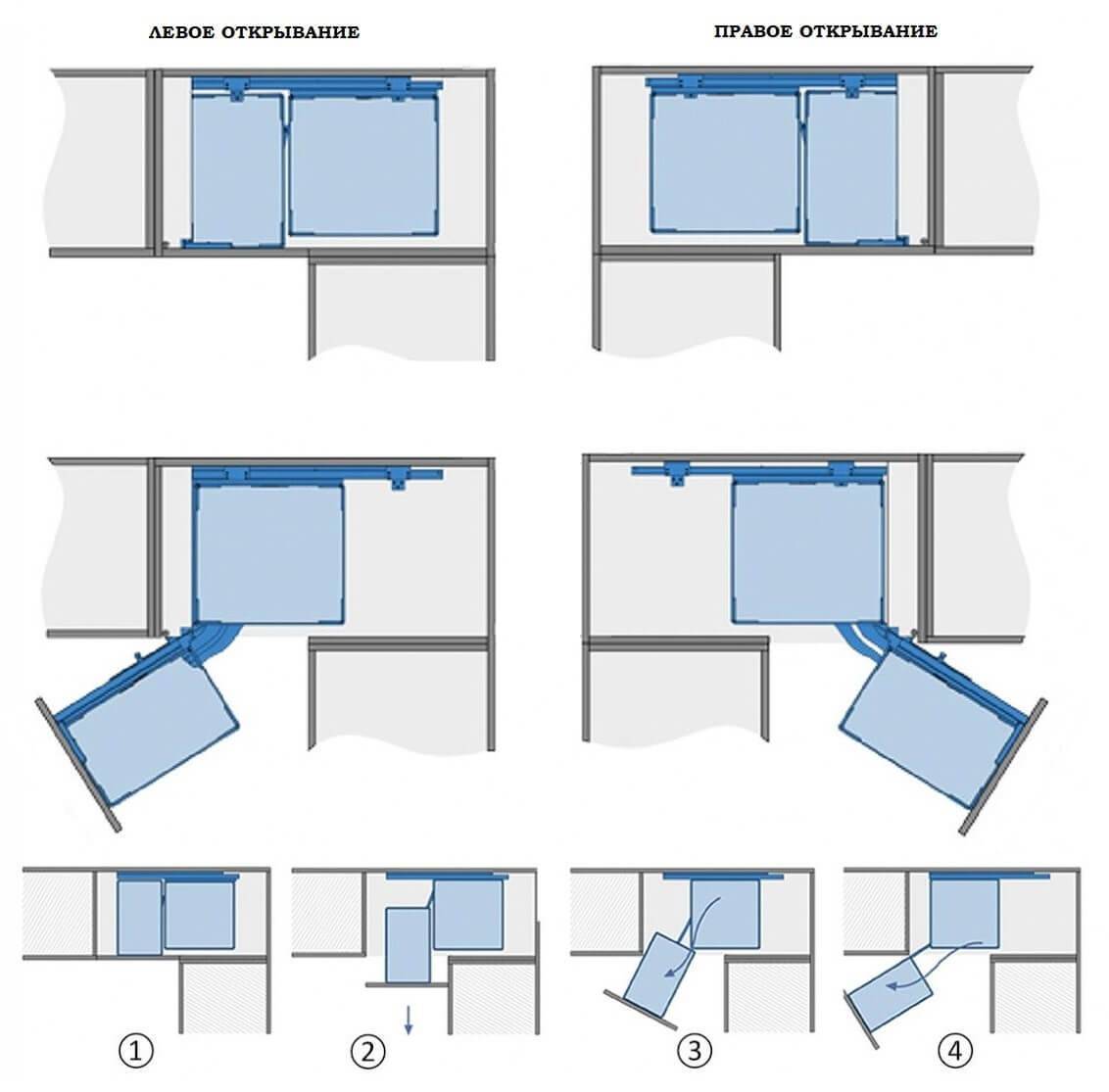 ЛЕВОЕ ОТКРЫВАНИЕ

ПРАВОЕ ОТКРЫВАНИЕ

①

②

③

④