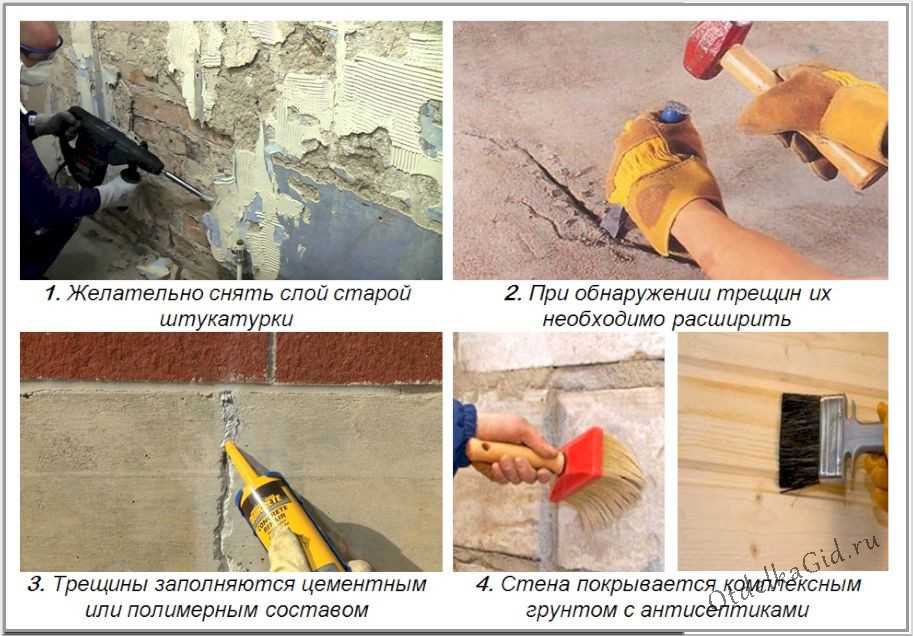 1. Желательно снять слой старой штукатурки

2. При обнаружении трещин их необходимо расширить

3. Трещины заполняются цементным или полимерным составом

4. Стена покрывается комплексным грунтом с антисептиками

OtdelkaGid.ru