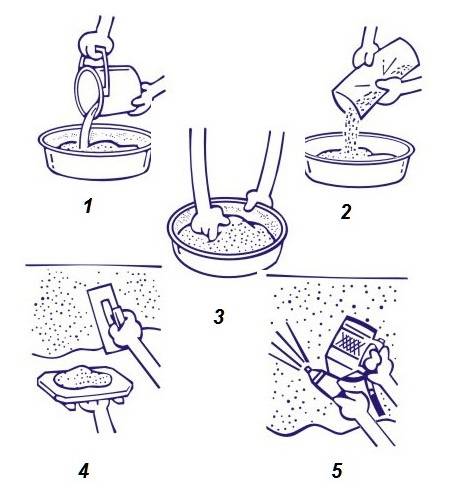 1

2

3

4

5