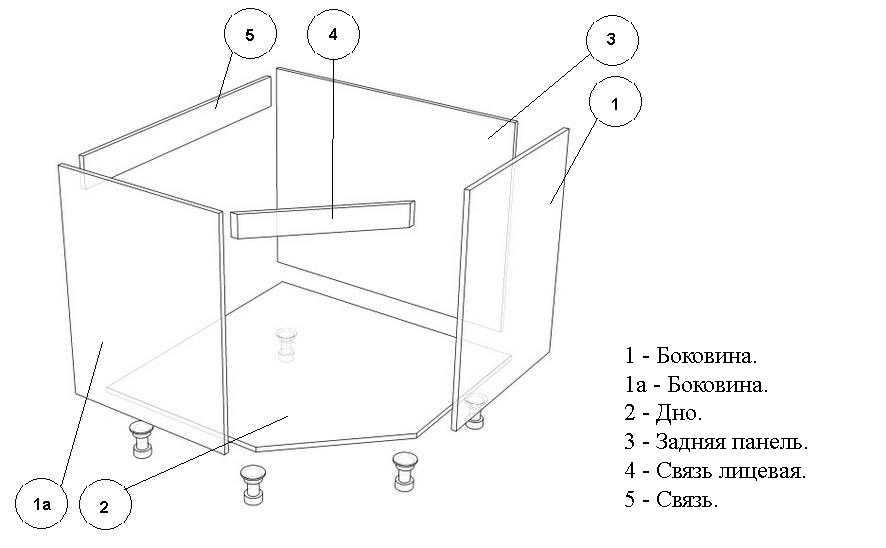 5

4

3

1

1a

2

1 - Боковина.
1а - Боковина.
2 - Дно.
3 - Задняя панель.
4 - Связь лицевая.
5 - Связь.