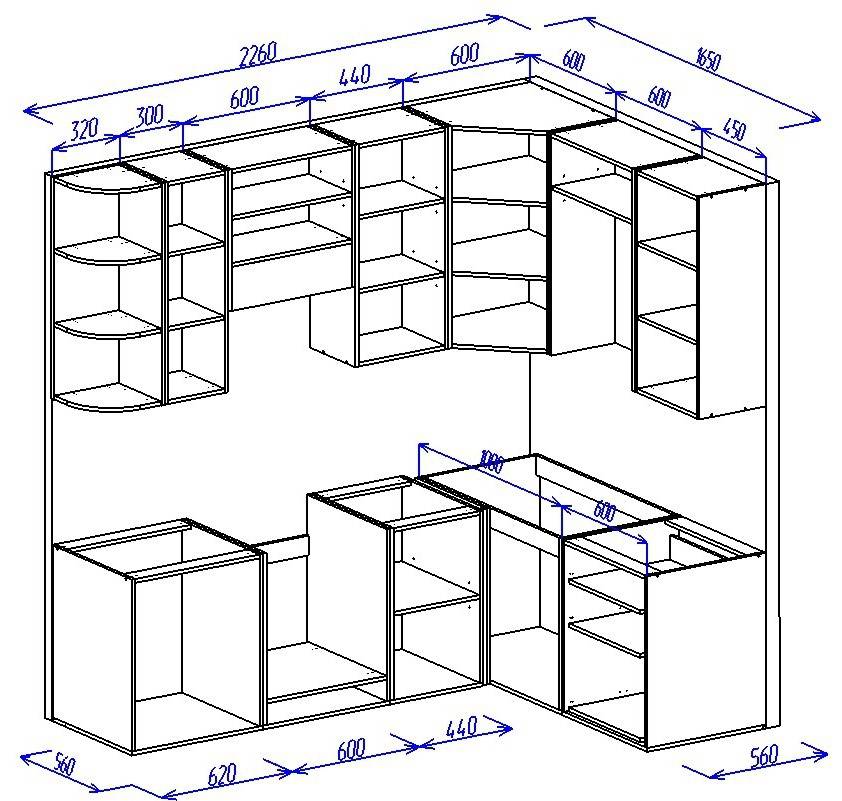 2260
1650
320
300
600
440
600
600
600
450
1000
600
560
620
600
440
560