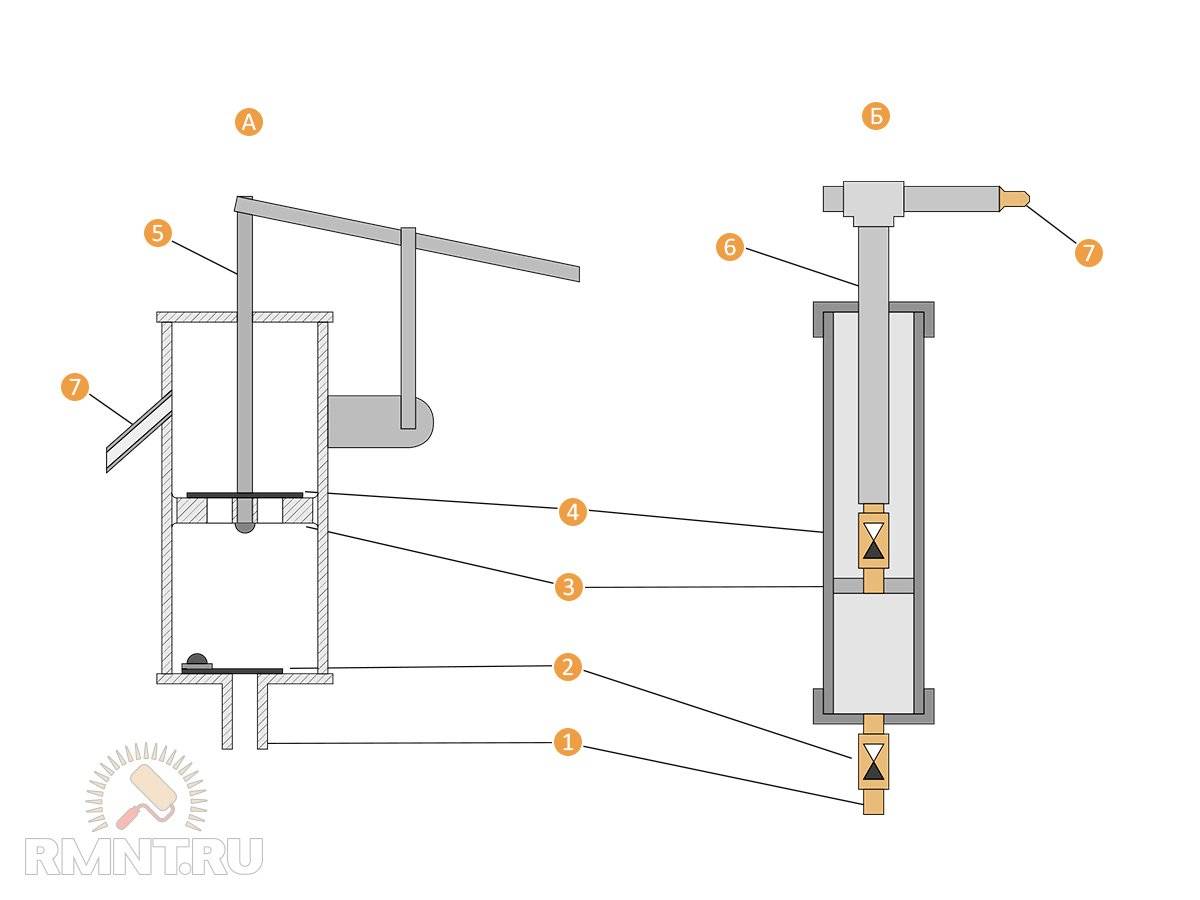 А

Б

5

6

7

7

4

3

2

1

RMNT.RU