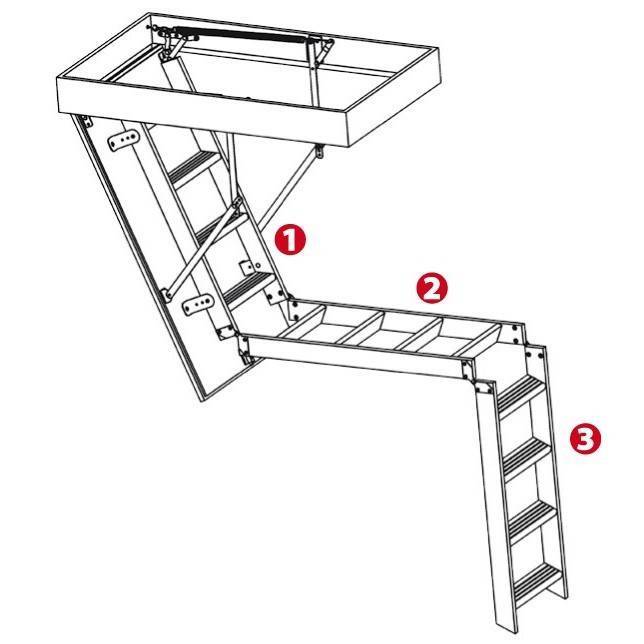 1
2
3