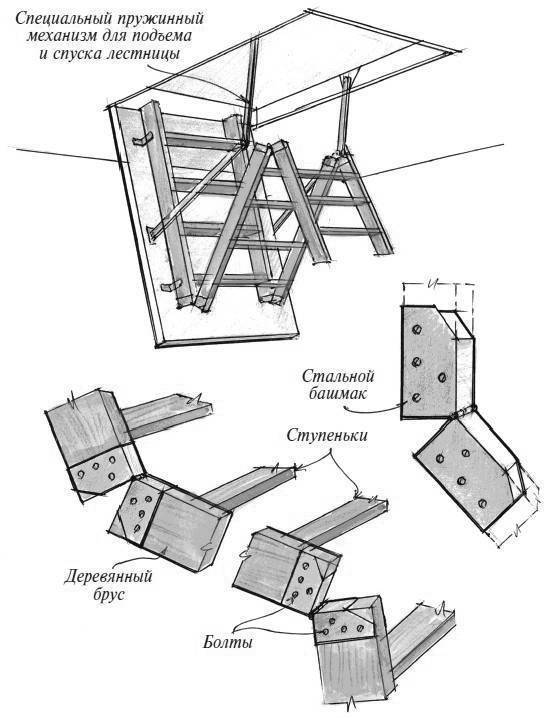 Специальный пружинный механизм для подъема и спуска лестницы

Стальной башмак

Ступеньки

Деревянный брус

Болты