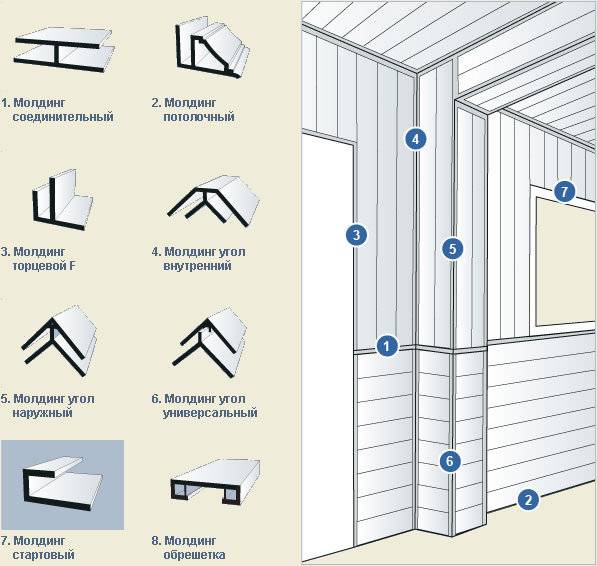 1. Молдинг соединительный

2. Молдинг потолочный

3. Молдинг торцевой F

4. Молдинг угол внутренний

5. Молдинг угол наружный

6. Молдинг угол универсальный

7. Молдинг стартовый

8. Молдинг обрешетка

4

7

3

5

1

6

2