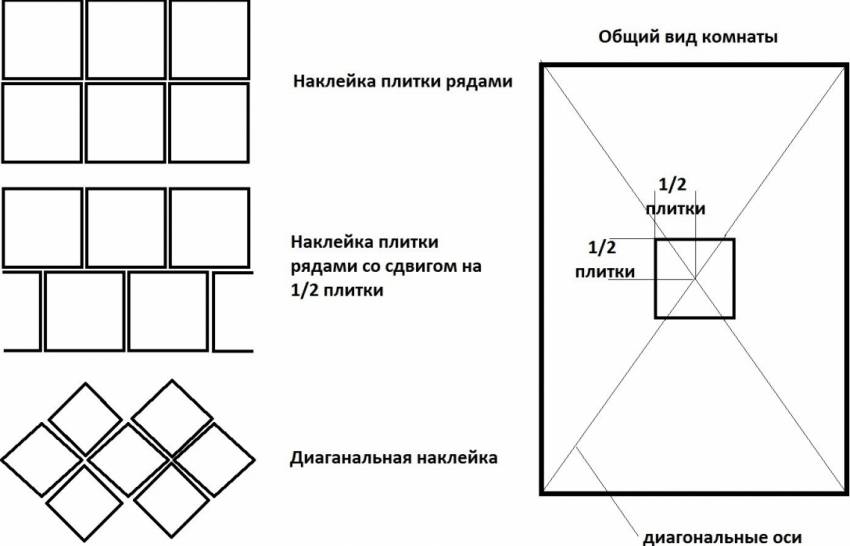 Наклейка плитки рядами

Наклейка плитки рядами со сдвигом на 1/2 плитки

Диаганальная наклейка

Общий вид комнаты

1/2 плитки

1/2 плитки

диагональные оси