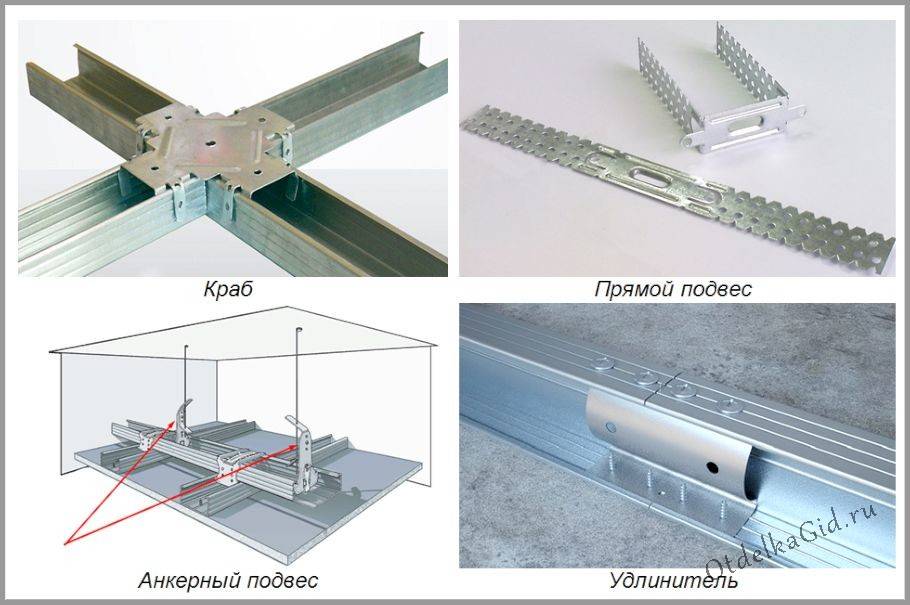 Краб

Прямой подвес

Анкерный подвес

Удлинитель

OtdelkaGid.ru