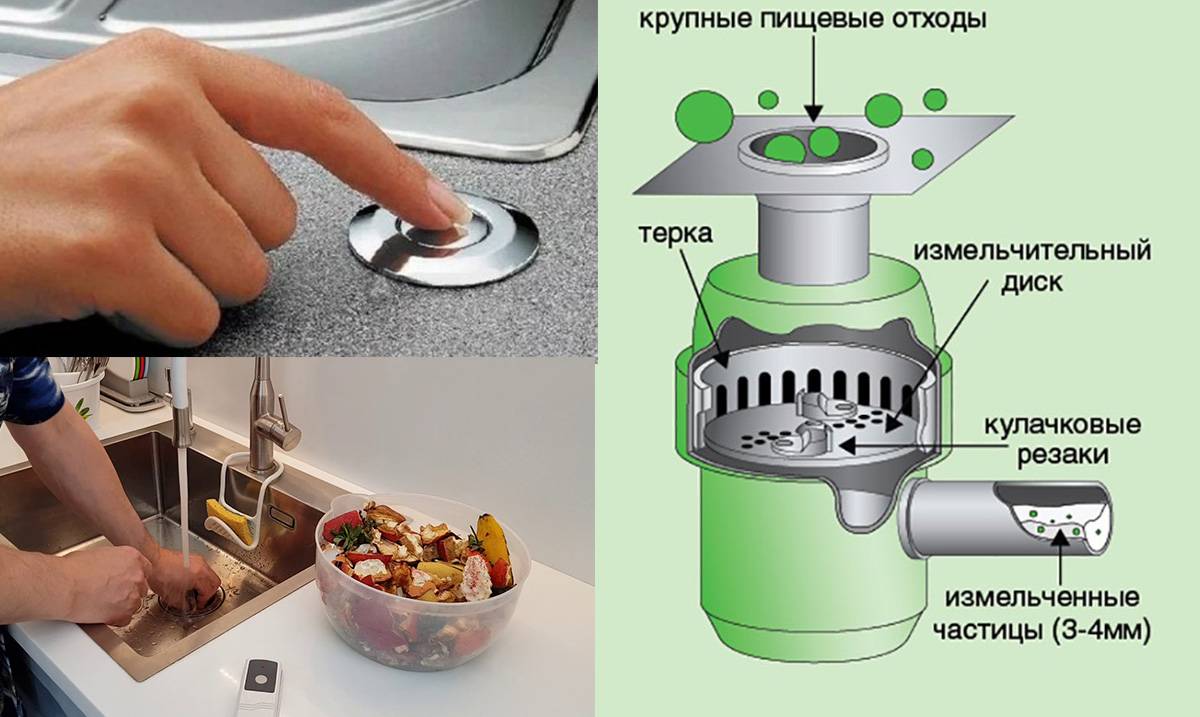 крупные пищевые отходы

терка

измельчительный диск

кулачковые резаки

измельченные частицы (3-4мм)