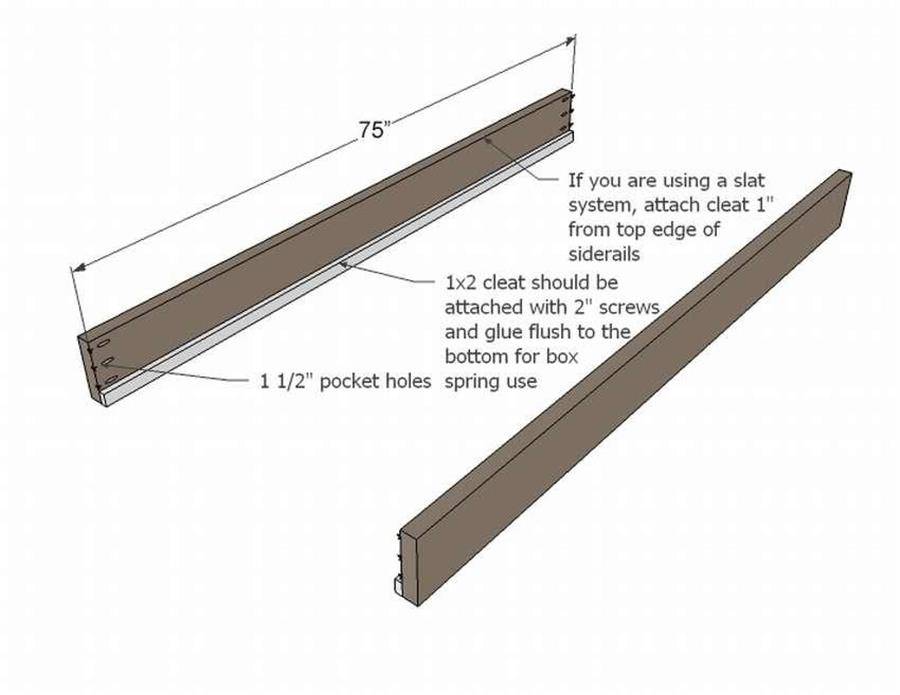 75"

If you are using a slat system, attach cleat 1" from top edge of siderails

1x2 cleat should be attached with 2" screws and glue flush to the bottom for box spring use

1 1/2" pocket holes