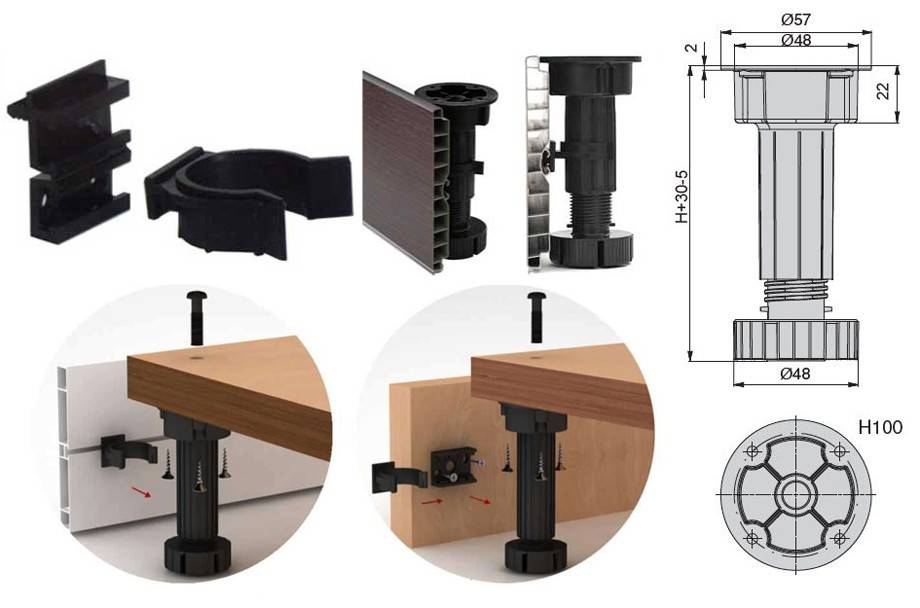 Ø57
Ø48
2
22
H+30-5
Ø48
H100