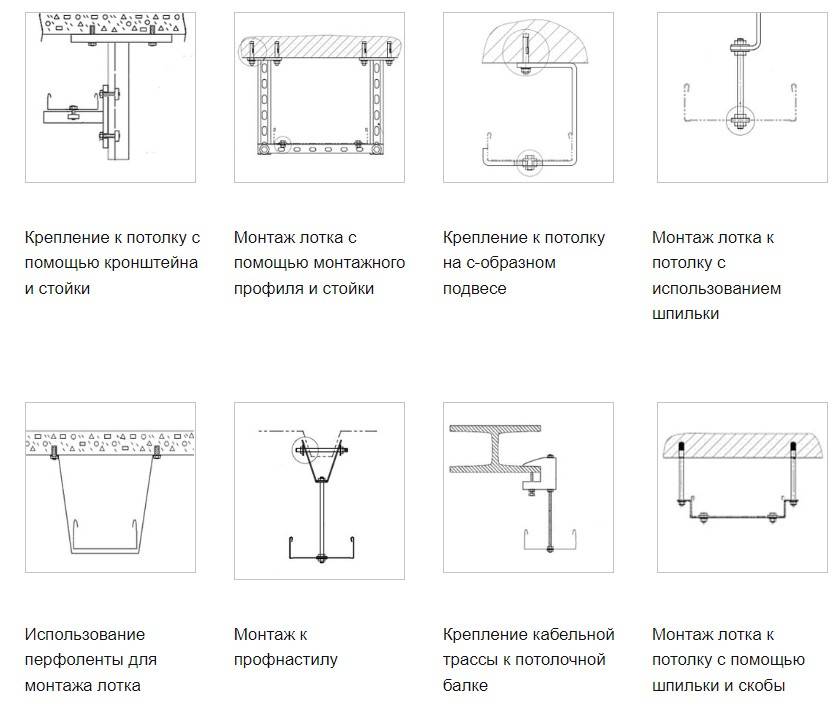 Крепление к потолку с помощью кронштейна и стойки

Монтаж лотка с помощью монтажного профиля и стойки

Крепление к потолку на с-образном подвесе

Монтаж лотка к потолку с использованием шпильки

Использование перфоленты для монтажа лотка

Монтаж к профнастилу

Крепление кабельной трассы к потолочной балке

Монтаж лотка к потолку с помощью шпильки и скобы